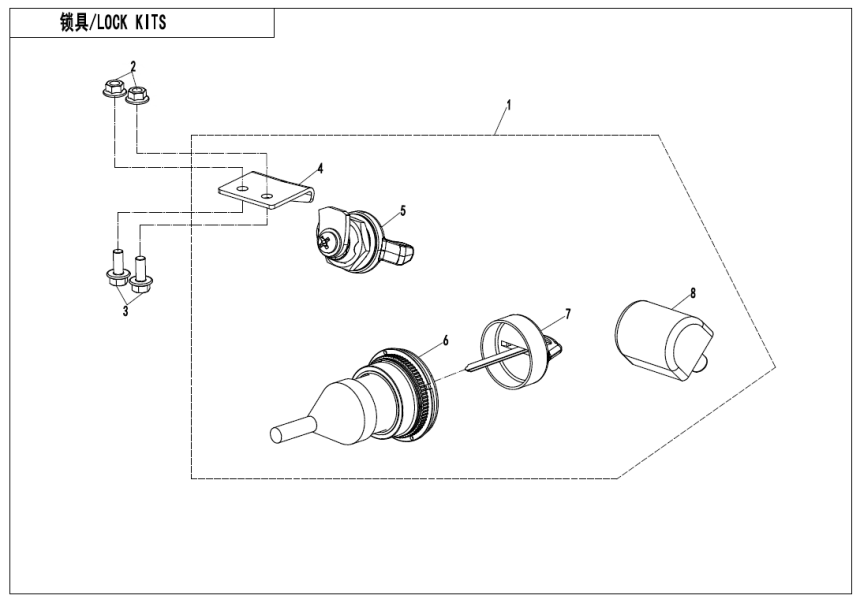 锁具/LOCK KITS

2
1
4
5
3
8
7
6