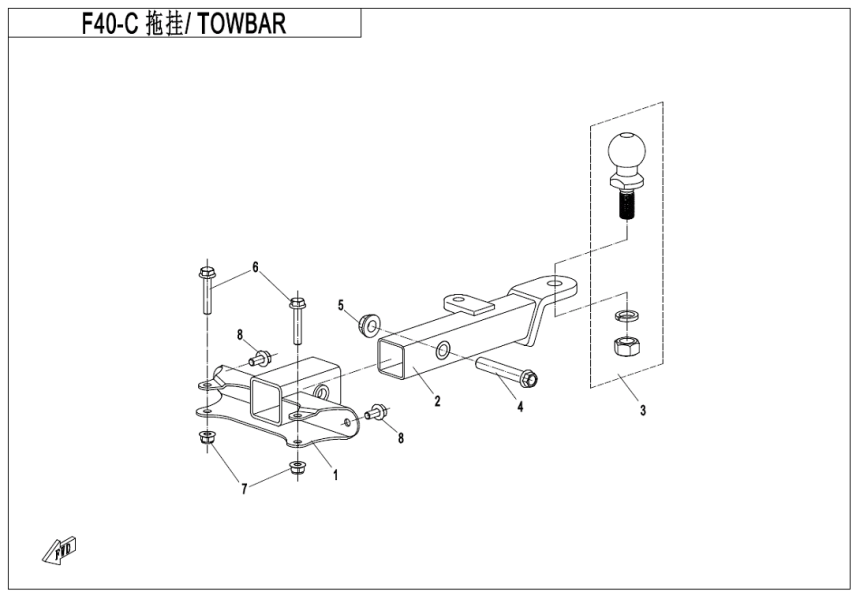 F40-C 拖挂/ TOWBAR

6
5
8
2
4
3
8
1
7
FWD