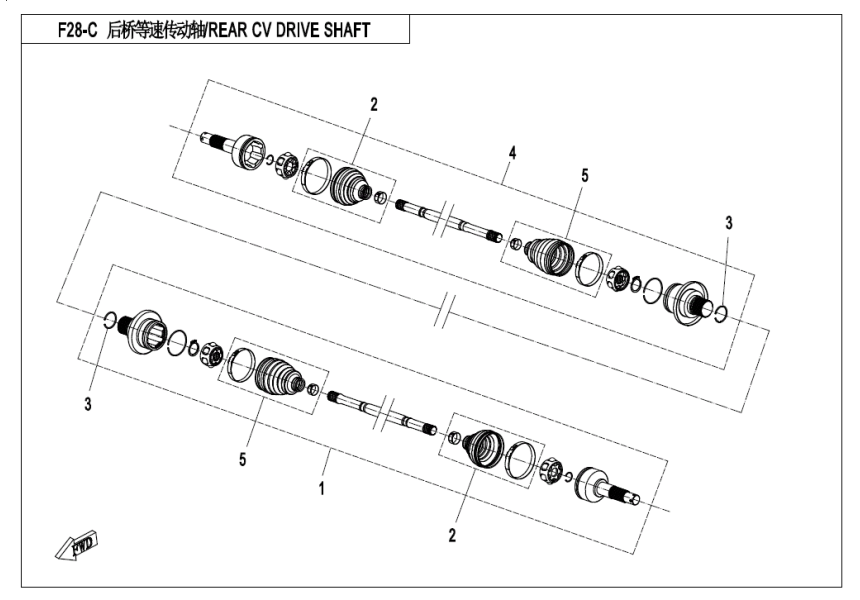 F28-C 后桥等速传动轴/REAR CV DRIVE SHAFT

2

4

5

3

3

5

1

2

FWD