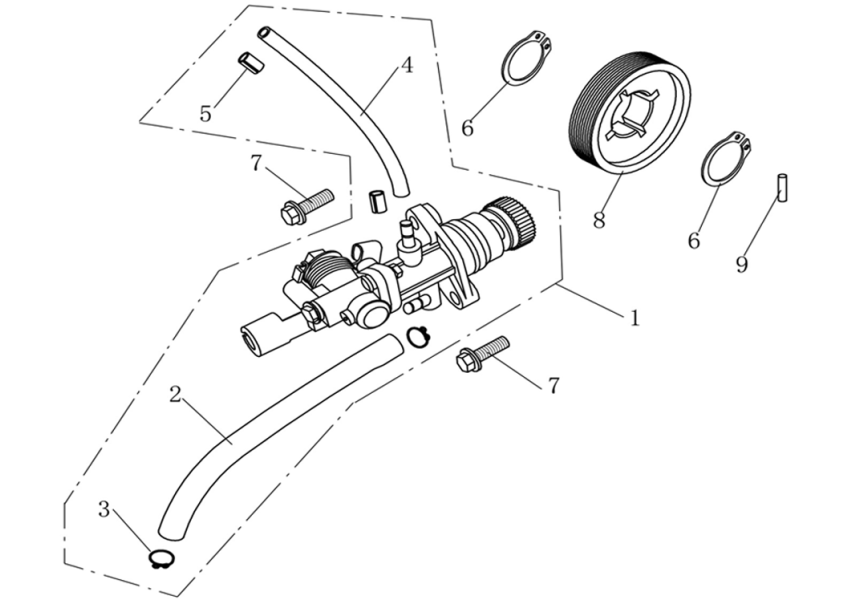 4
5
6
7
8
6
9
1
7
2
3