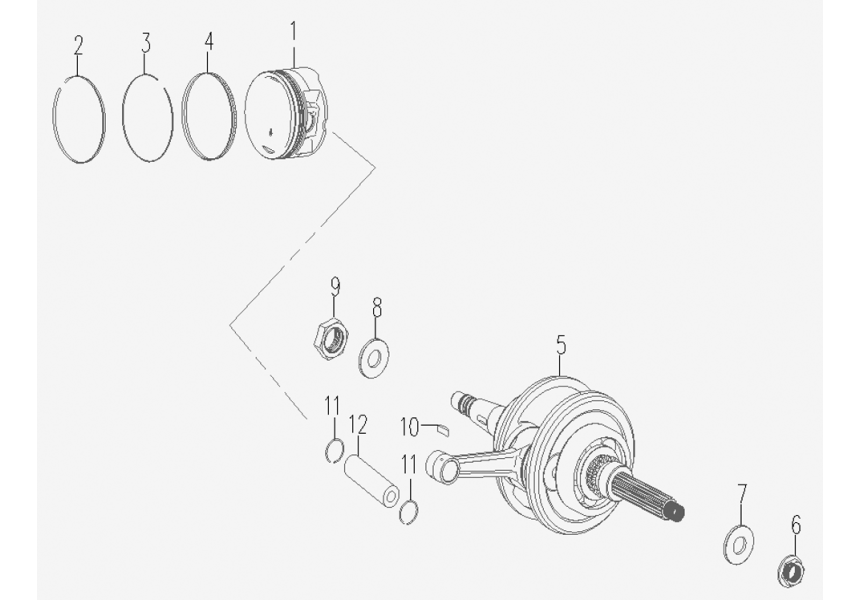 2
3
4
1
9
8
5
11
12
10
11
7
6