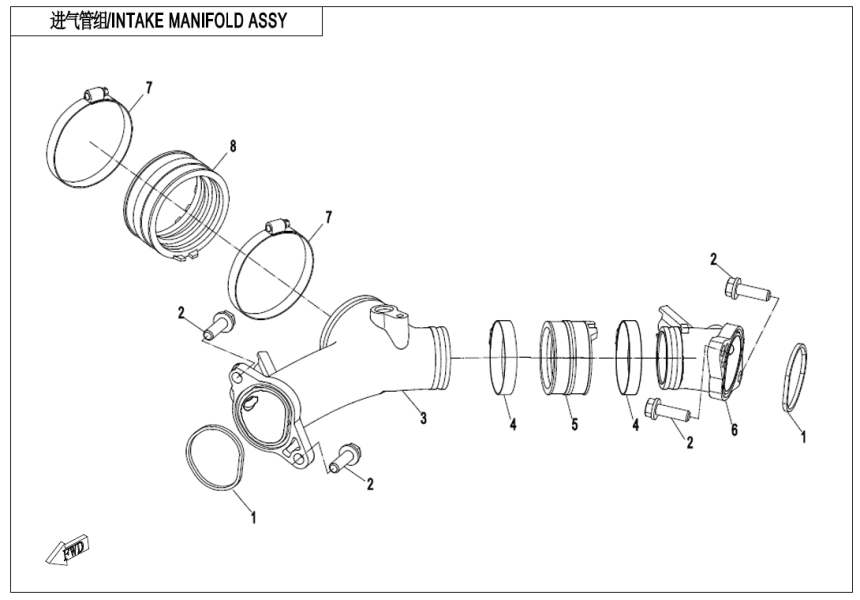 进气管组/INTAKE MANIFOLD ASSY

7
8
7
2
2
3
4
5
4
2
6
1
2
1
FWD