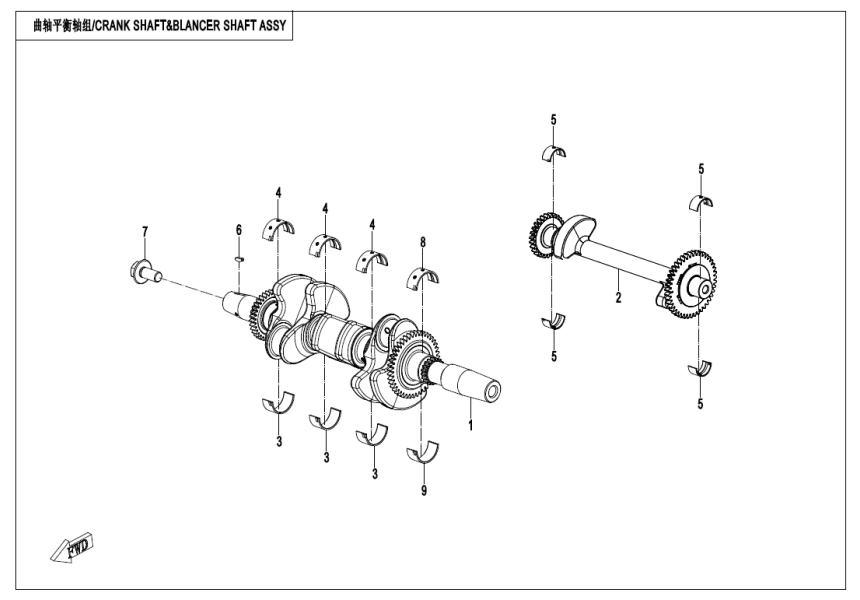 曲轴平衡轴组/CRANK SHAFT&BLANCER SHAFT ASSY

5
5
4
4
4
7
6
8
2
5
5
1
3
3
3
9
FWD