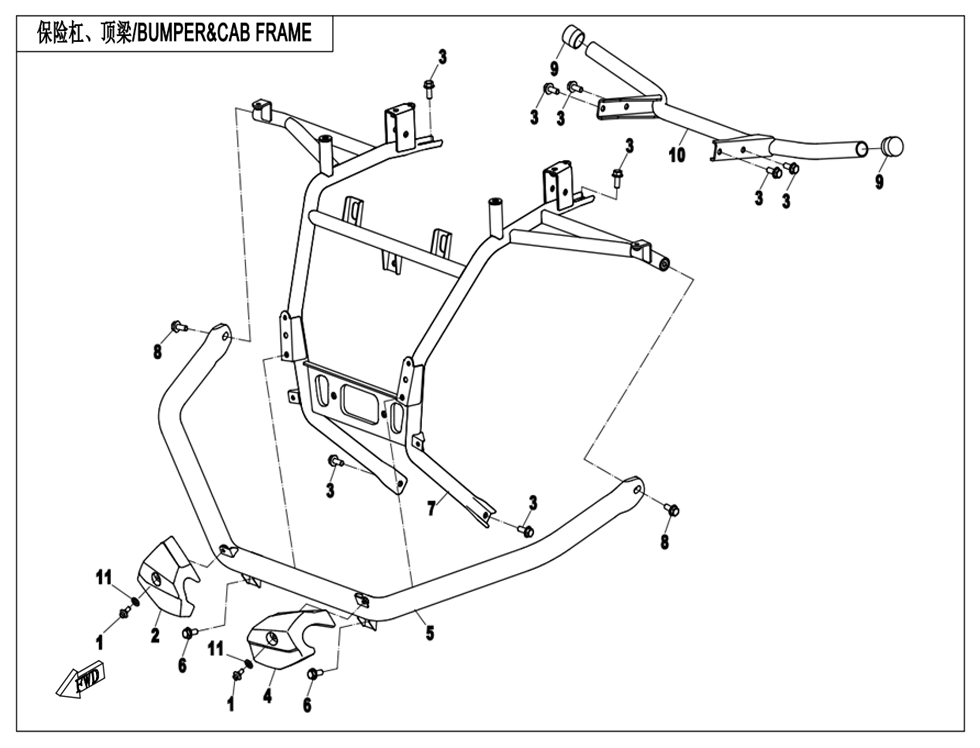 保险杠、顶梁/BUMPER&CAB FRAME

3
9
3
3
3
10
3
3
9
8
3
7
3
8
11
1
2
6
11
1
4
6
5
FWD