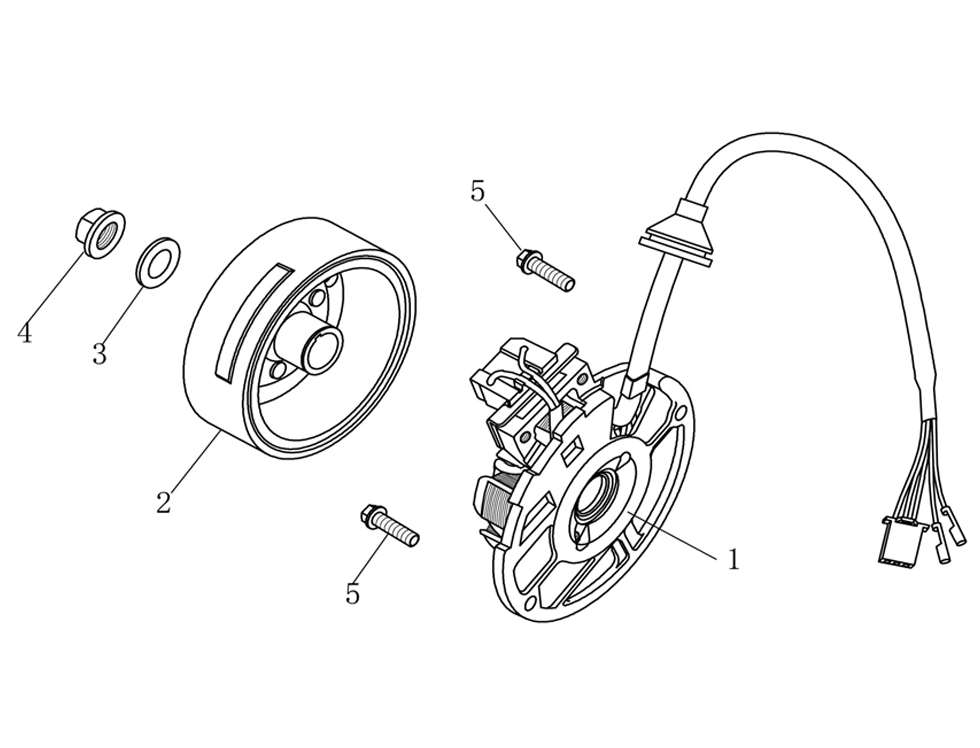 5
4
3
2
5
1