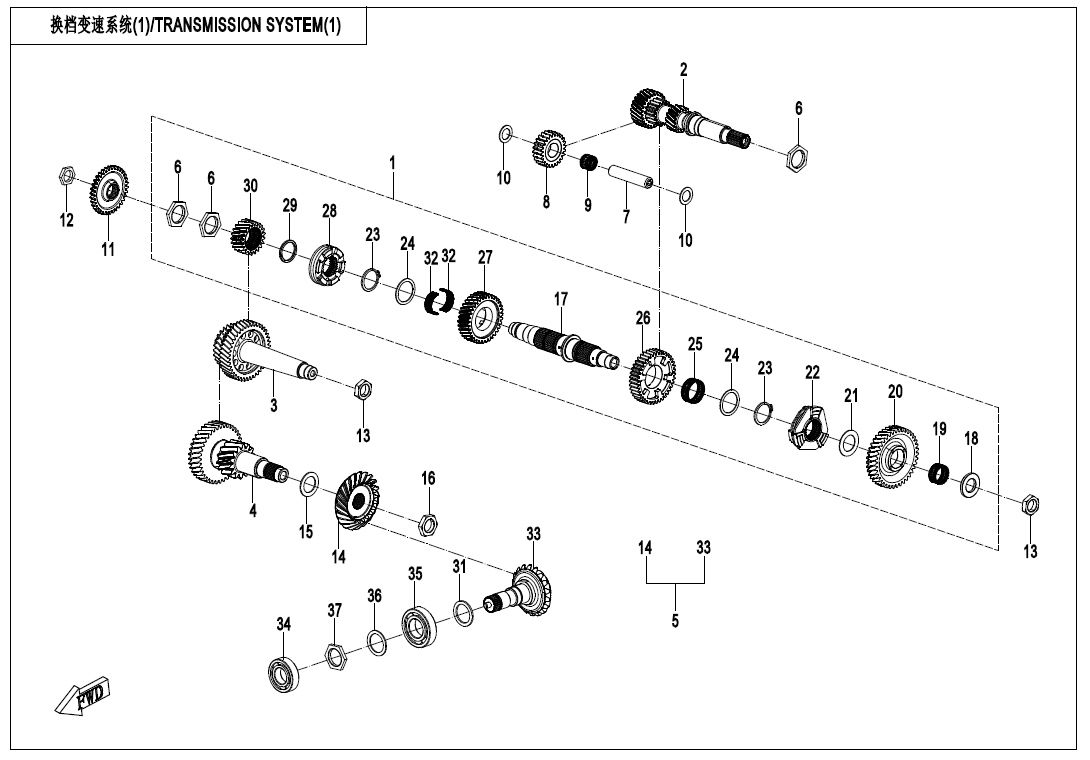 换档变速系统(1)/TRANSMISSION SYSTEM(1)

2
6
10
8
9
7
10
1
12
11
6
6
30
29
28
23
24
32
32
27
17
26
25
24
23
22
21
20
19
18
13
3
13
4
15
14
16
33
14
33
5
34
37
36
35
31
FWD